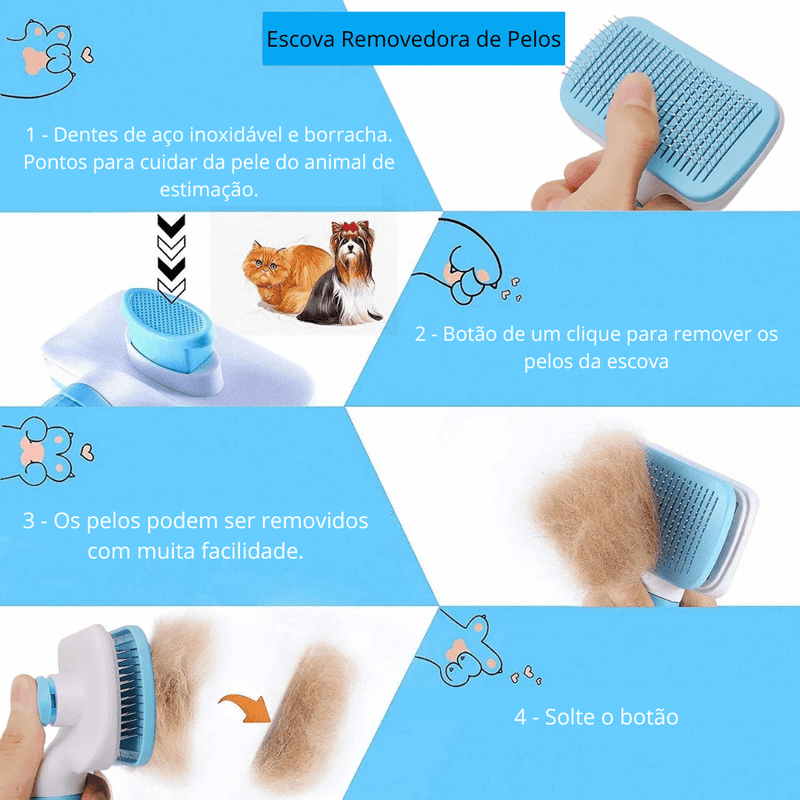 Escova Removedora de Pelos

1 - Dentes de aço inoxidável e borracha. Pontos para cuidar da pele do animal de estimação.

2 - Botão de um clique para remover os pelos da escova

3 - Os pelos podem ser removidos com muita facilidade.

4 - Solte o botão