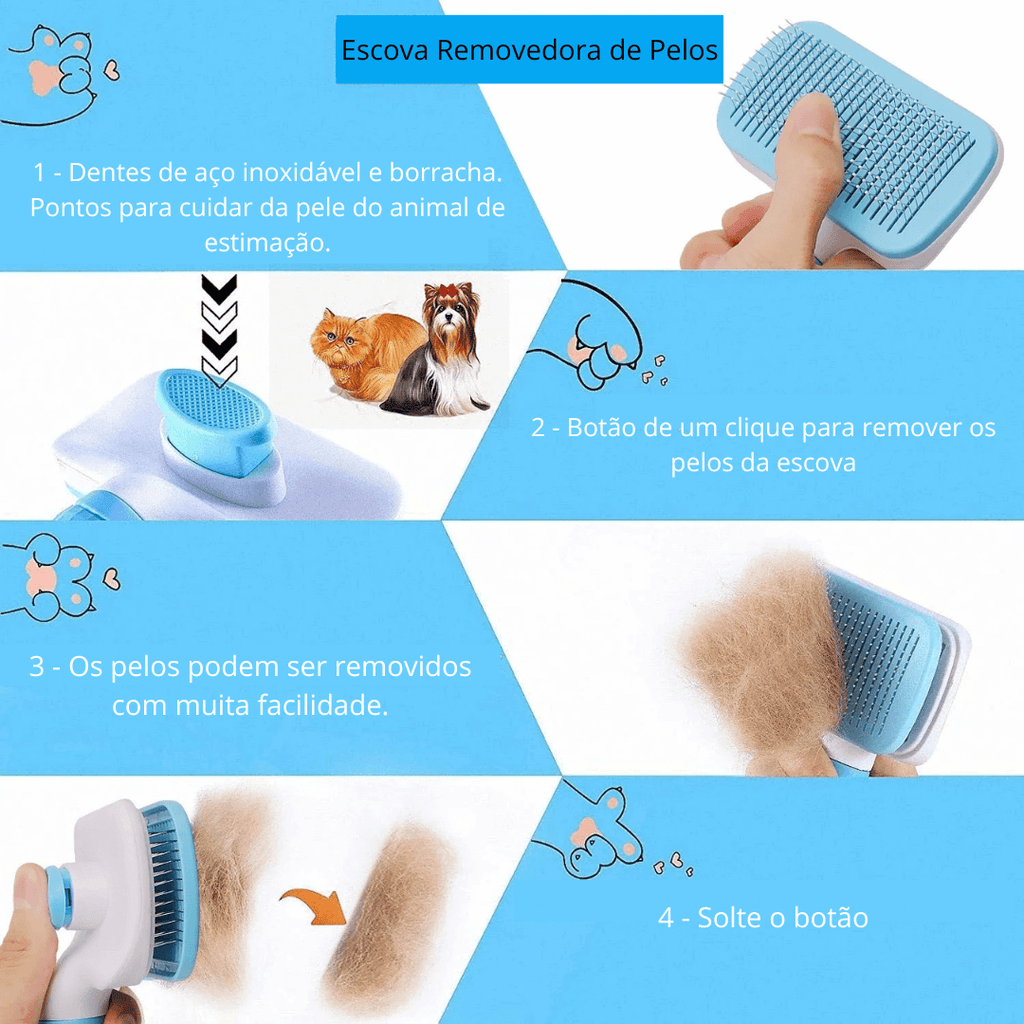 Escova Removedora de Pelos

1 - Dentes de aço inoxidável e borracha. Pontos para cuidar da pele do animal de estimação.

2 - Botão de um clique para remover os pelos da escova

3 - Os pelos podem ser removidos com muita facilidade.

4 - Solte o botão